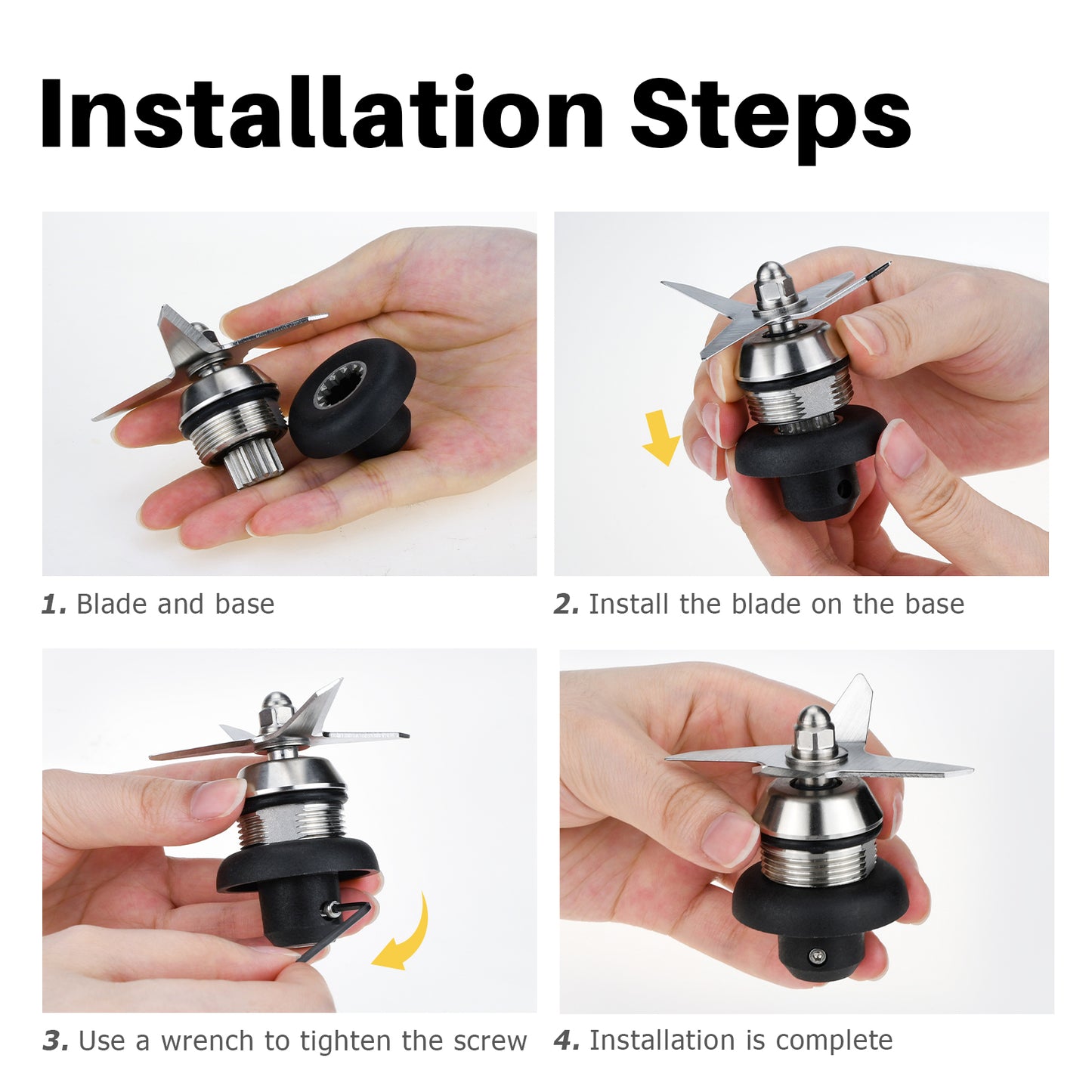 Installation Steps

1. Blade and base

2. Install the blade on the base

3. Use a wrench to tighten the screw

4. Installation is complete