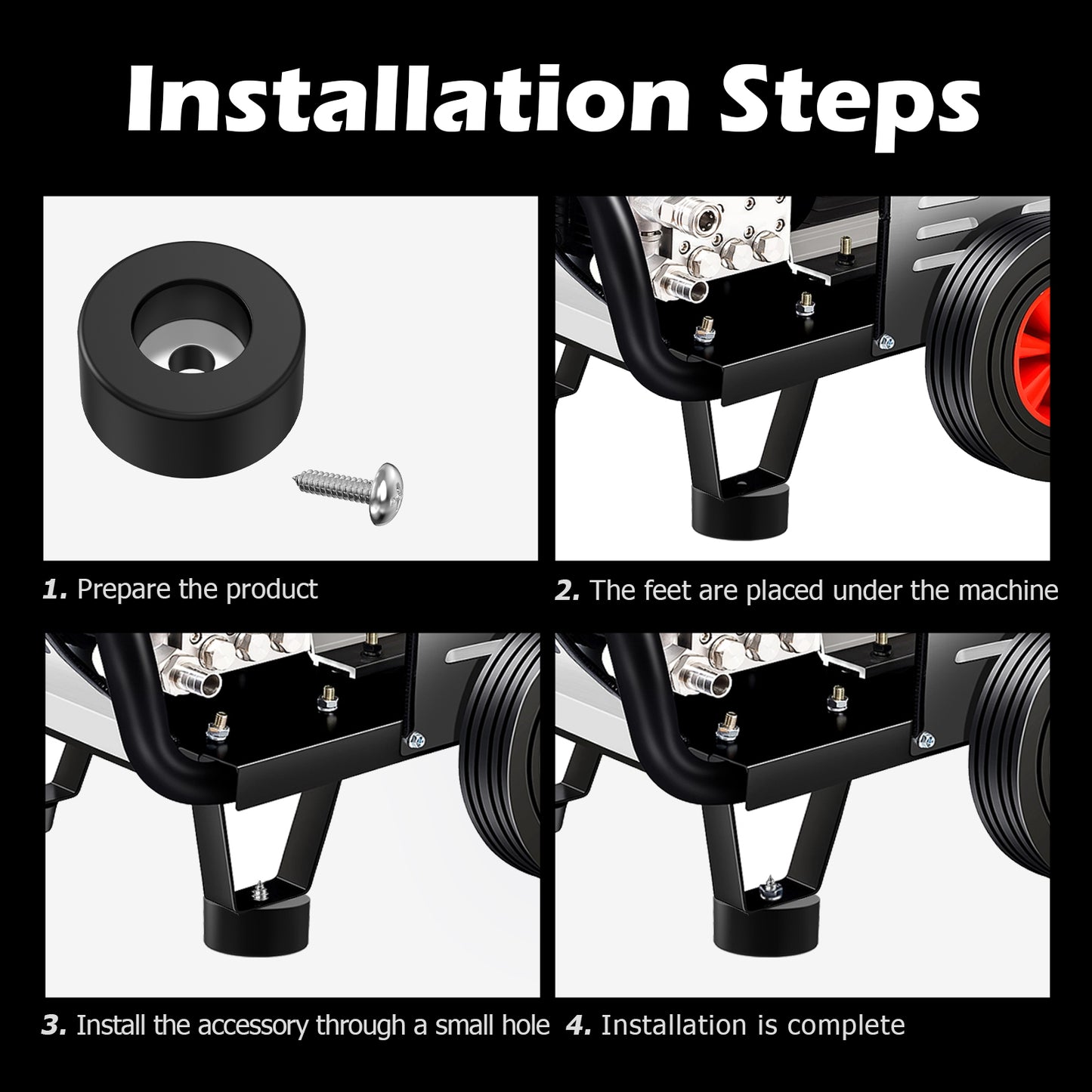 Installation Steps

1. Prepare the product

2. The feet are placed under the machine

3. Install the accessory through a small hole

4. Installation is complete