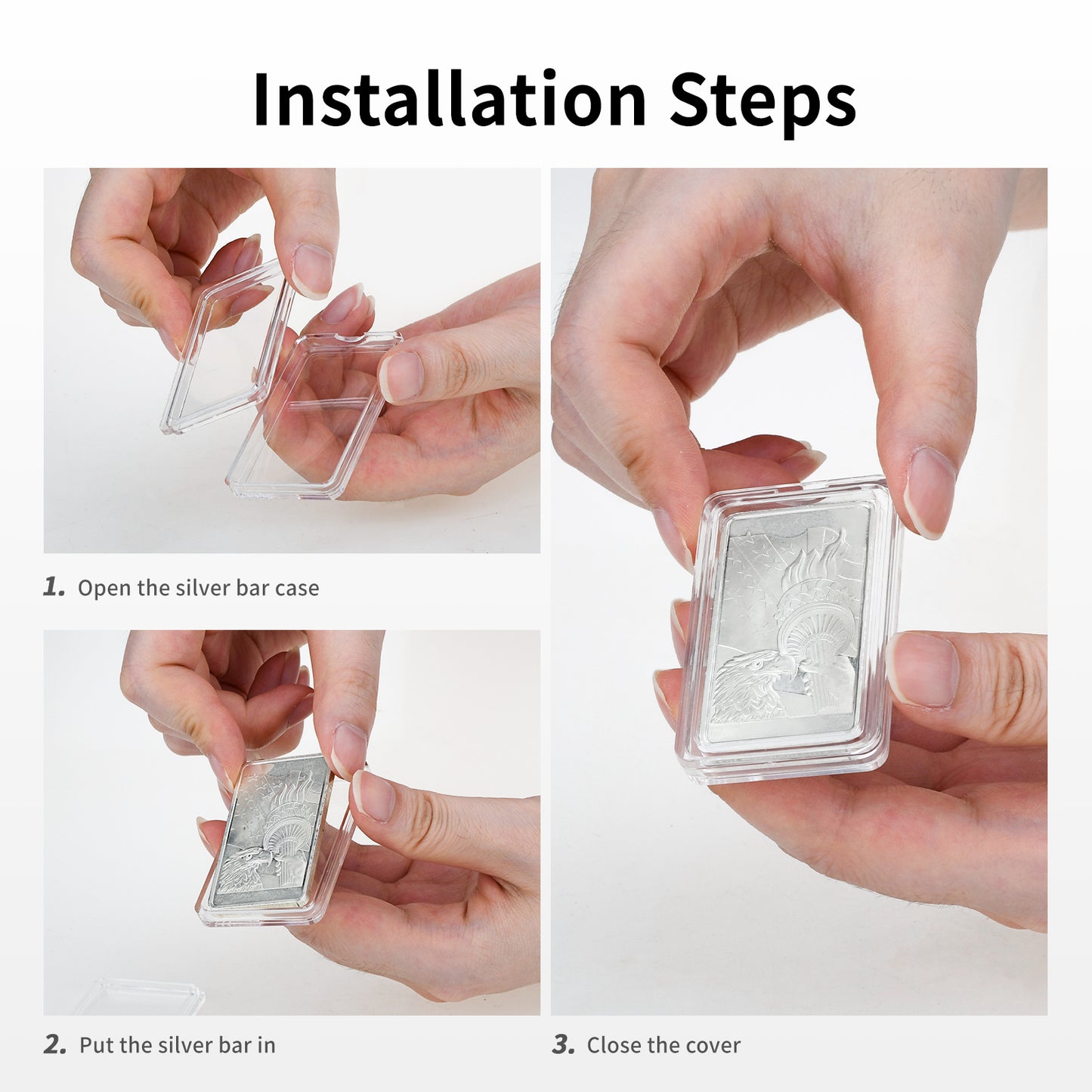 Installation Steps

1. Open the silver bar case

2. Put the silver bar in

3. Close the cover