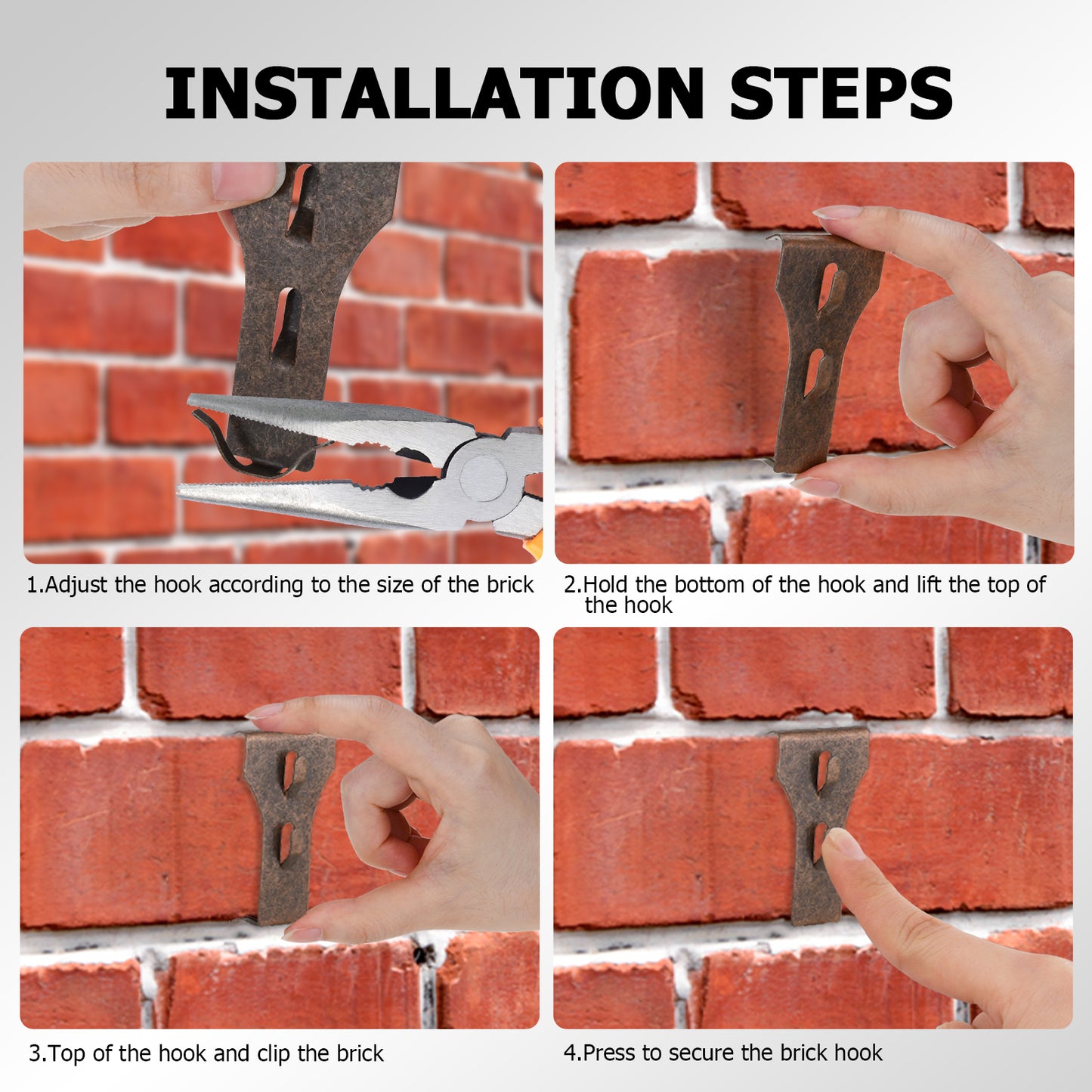 INSTALLATION STEPS

1.Adjust the hook according to the size of the brick

2.Hold the bottom of the hook and lift the top of the hook

3.Top of the hook and clip the brick

4.Press to secure the brick hook