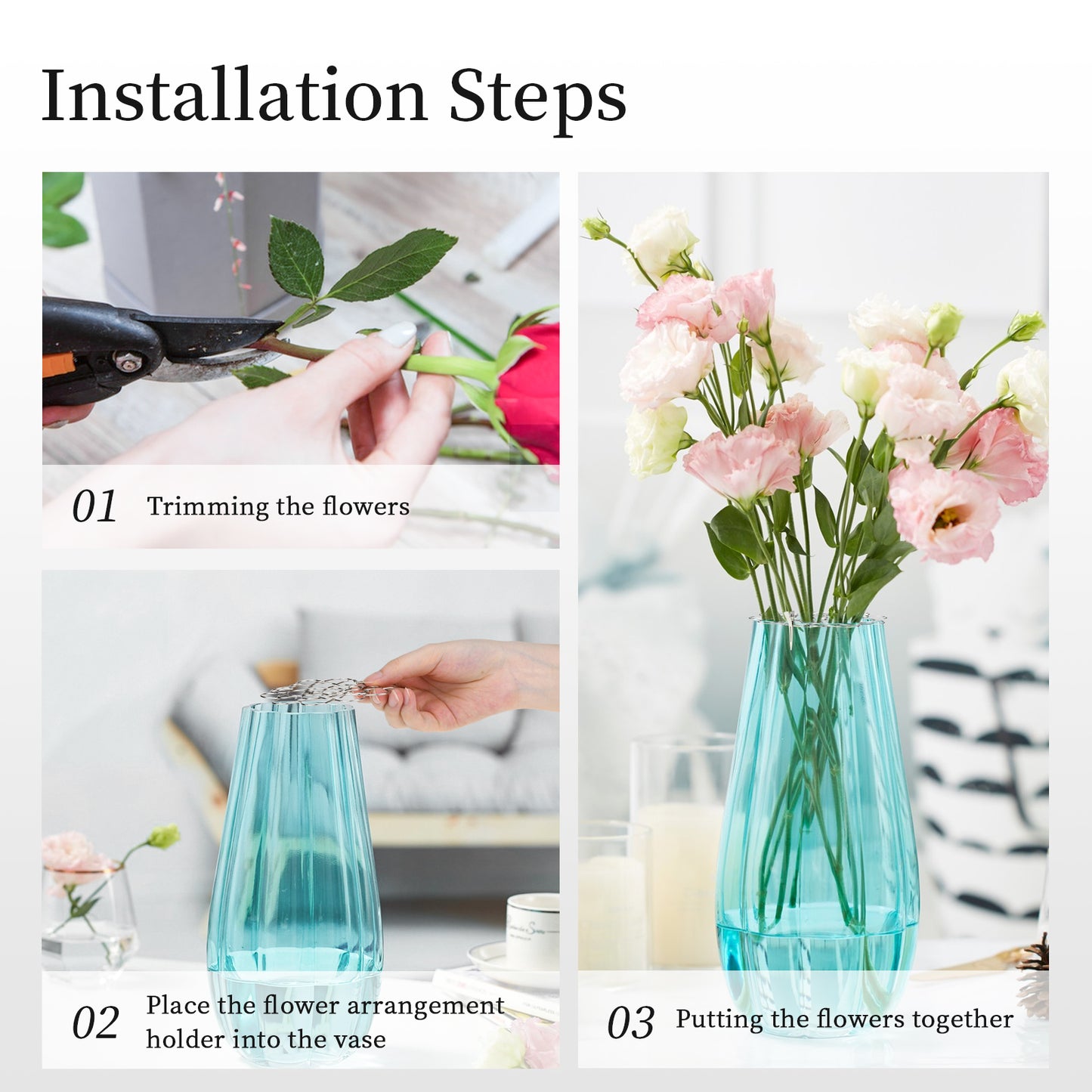 Installation Steps

01 Trimming the flowers

02 Place the flower arrangement holder into the vase

03 Putting the flowers together